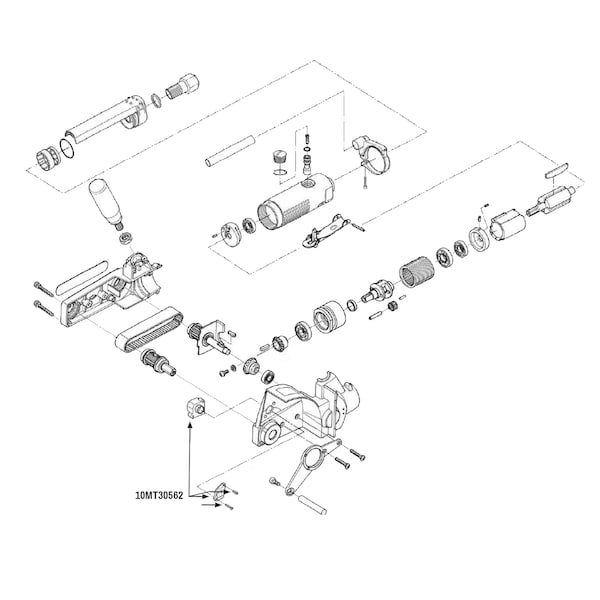 10MT30562